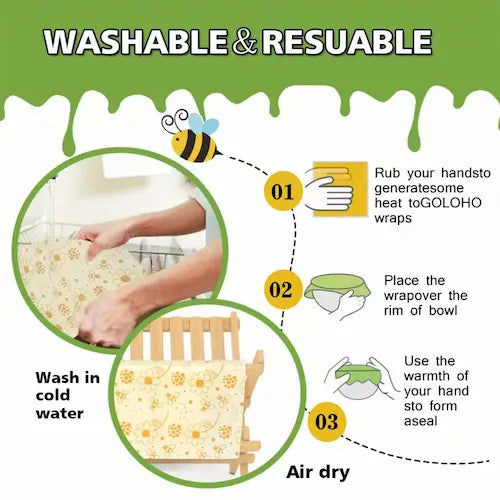 WASHABLE & RESUABLE

01 Rub your handsto generatesome heat toGOLOHO wraps

02 Place the wrapover the rim of bowl

Use the warmth of your hand sto form aseal 03

Wash in cold water

Air dry